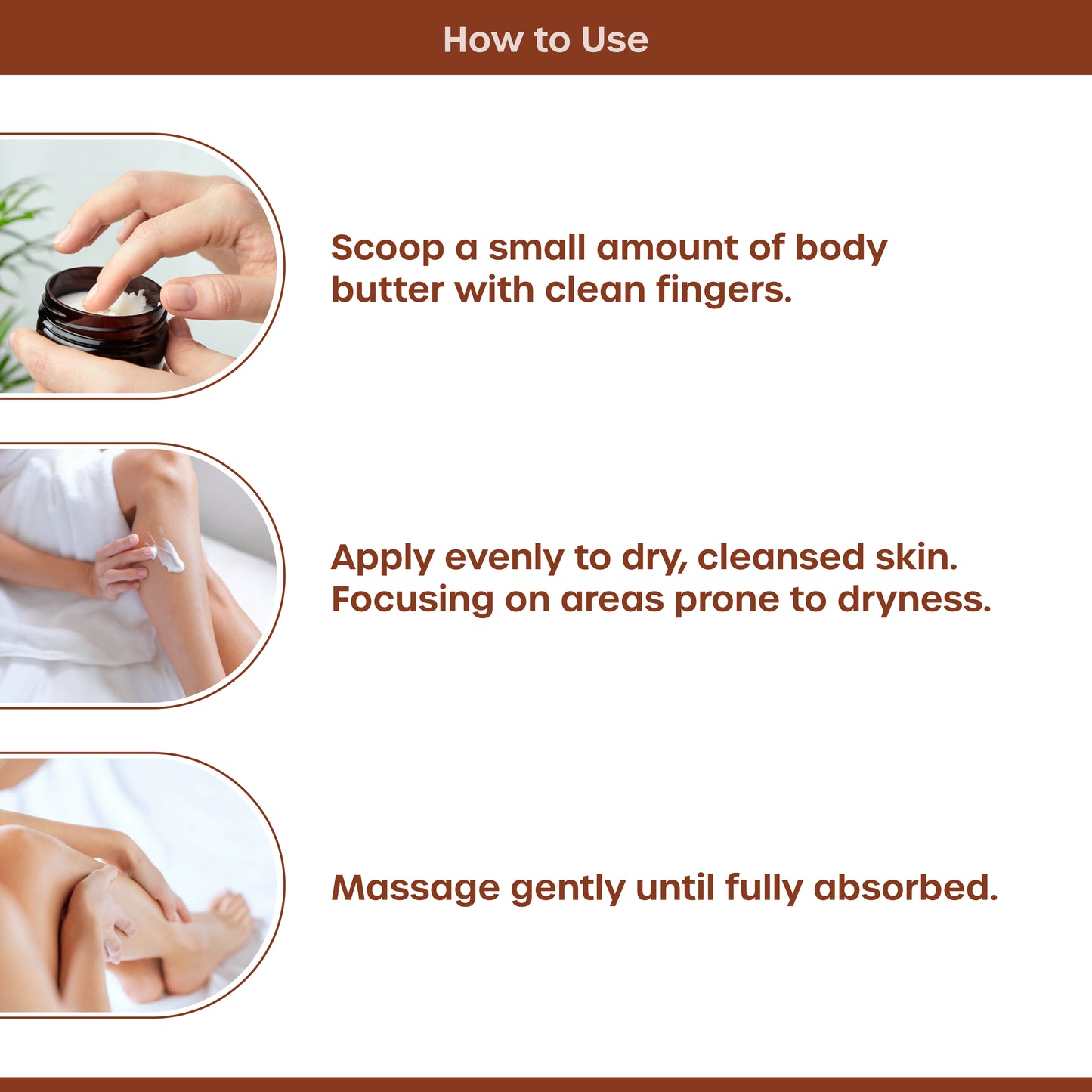 How to Use

Scoop a small amount of body butter with clean fingers.

Apply evenly to dry, cleansed skin. Focusing on areas prone to dryness.

Massage gently until fully absorbed.