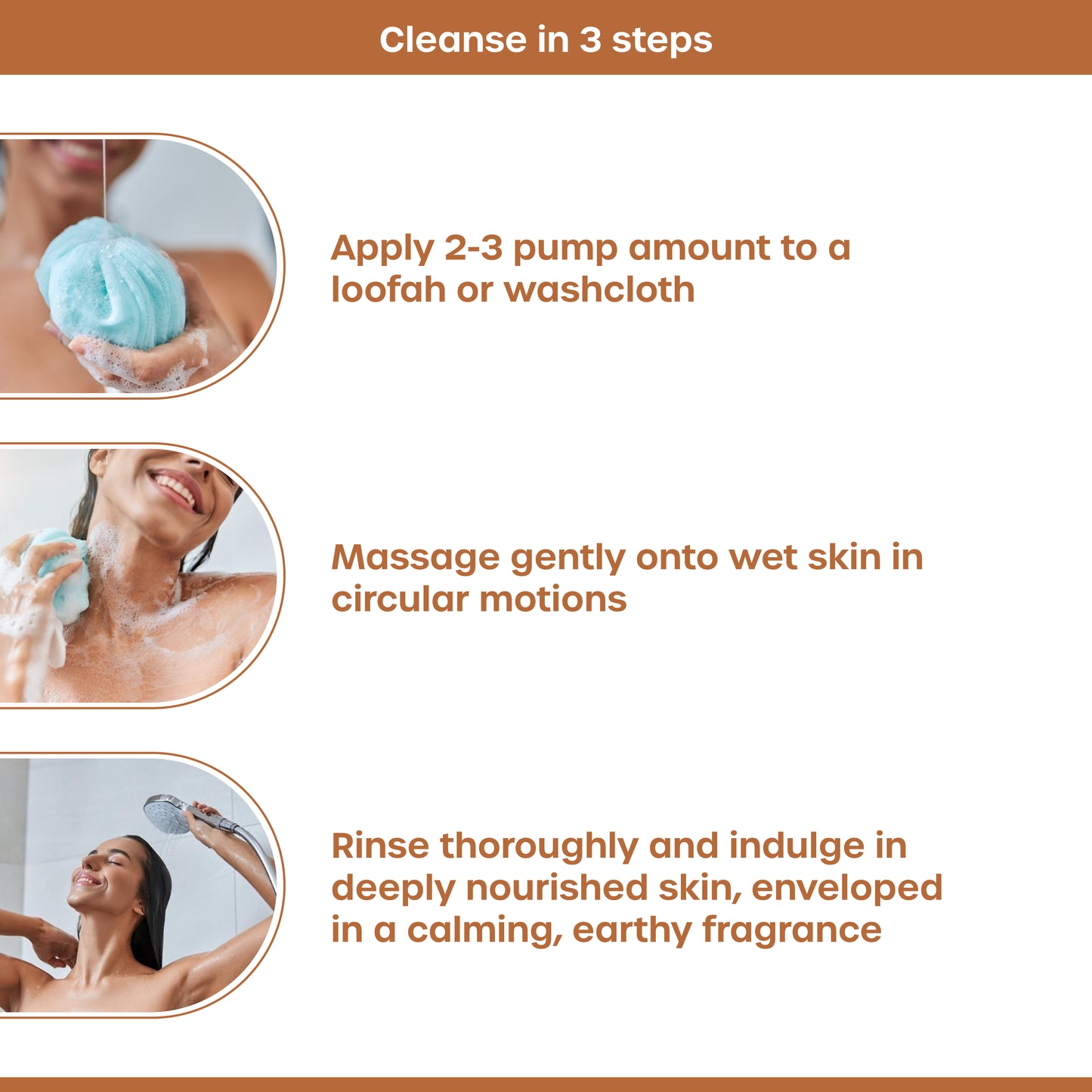 Cleanse in 3 steps

Apply 2-3 pump amount to a loofah or washcloth

Massage gently onto wet skin in circular motions

Rinse thoroughly and indulge in deeply nourished skin, enveloped in a calming, earthy fragrance