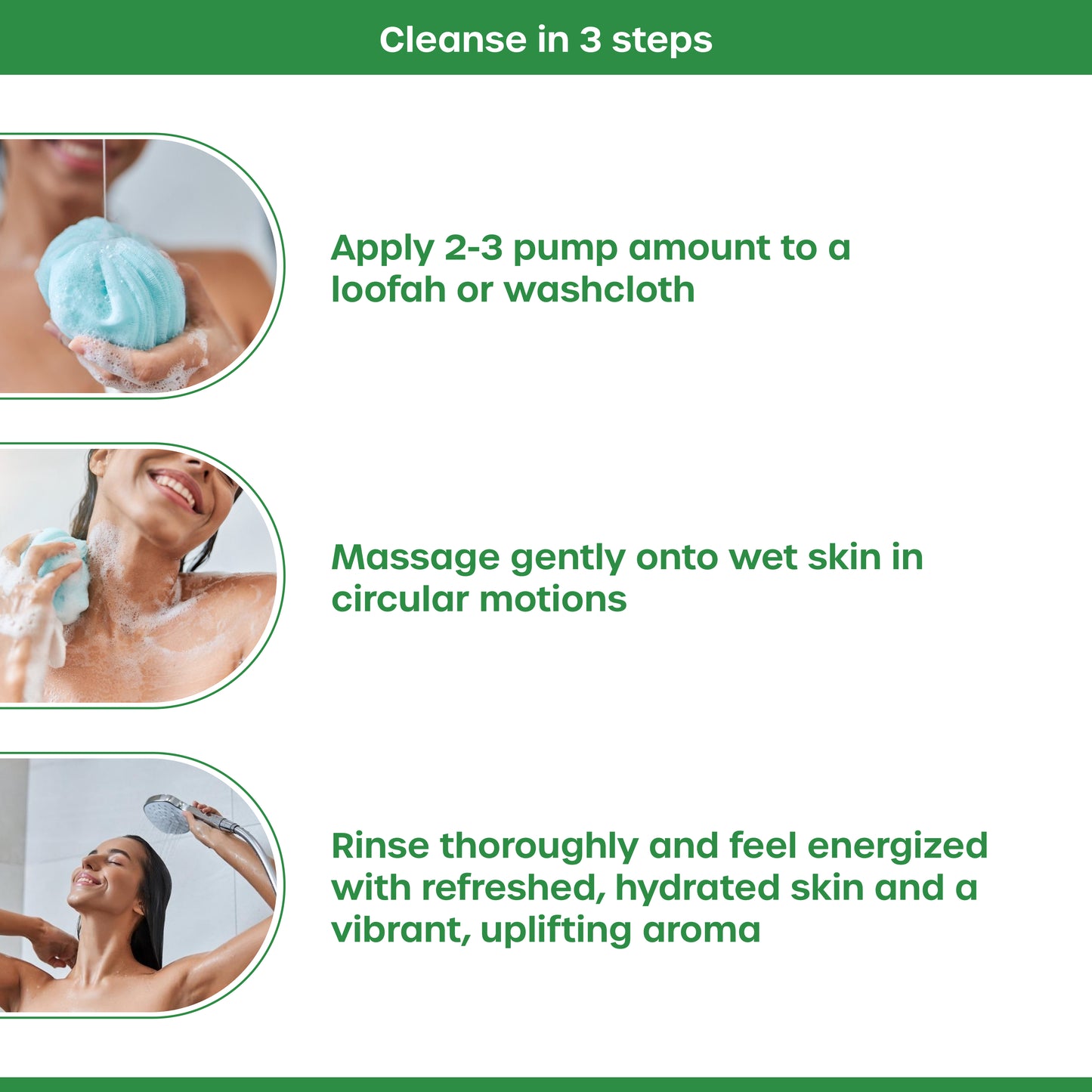 Cleanse in 3 steps

Apply 2-3 pump amount to a loofah or washcloth

Massage gently onto wet skin in circular motions

Rinse thoroughly and feel energized with refreshed, hydrated skin and a vibrant, uplifting aroma